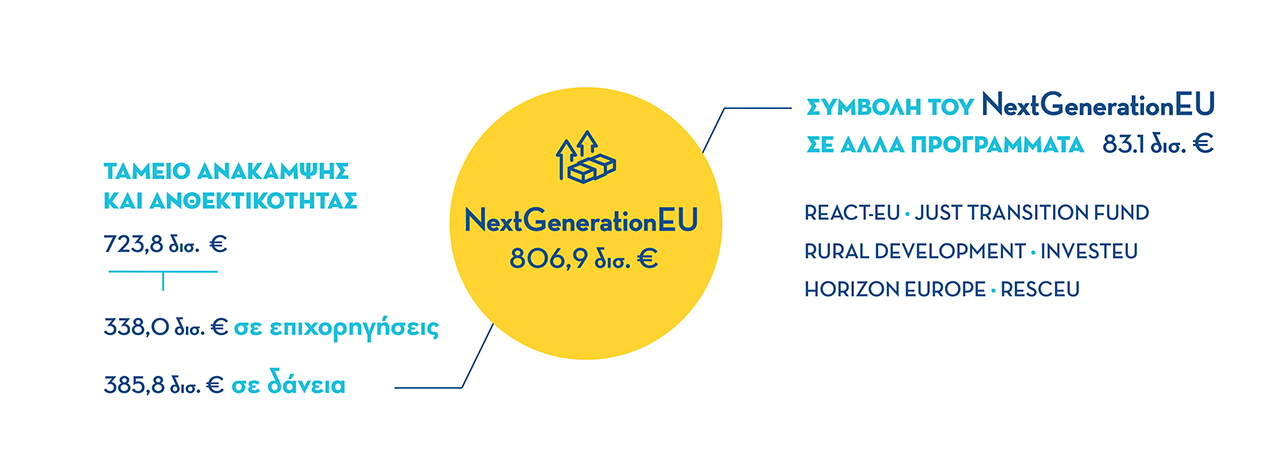 ΤΑΜΕΙΟ ΑΝΑΚΑΜΨΗΣ ΚΑΙ ΑΝΘΕΚΤΙΚΟΤΗΤΑΣ

723,8 δισ. €

338,0 δισ. € σε επιχορηγήσεις

385,8 δισ. € σε δάνεια

NextGenerationEU
806,9 δισ. €

ΣΥΜΒΟΛΗ ΤΟΥ NextGenerationEU
ΣΕ ΑΛΛΑ ΠΡΟΓΡΑΜΜΑΤΑ 83.1 δισ. €

REACT-EU • JUST TRANSITION FUND
RURAL DEVELOPMENT • INVESTEU
HORIZON EUROPE • RESCEU